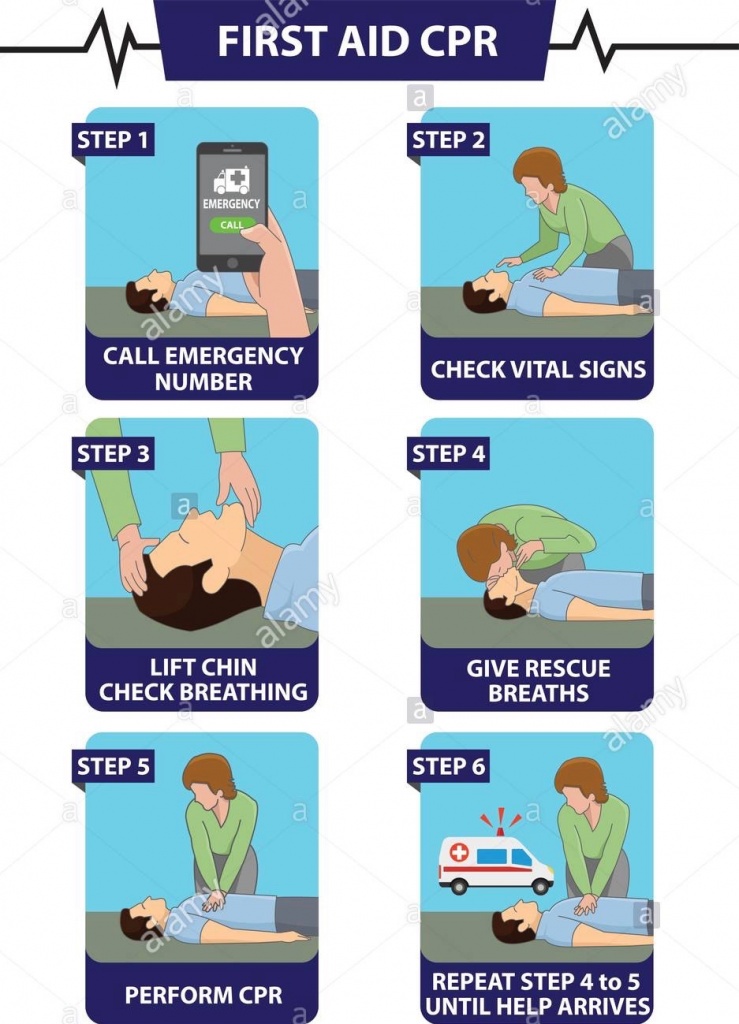 FIRST AID CPR

STEP 1
EMERGENCY
CALL
CALL EMERGENCY NUMBER

STEP 2
CHECK VITAL SIGNS

STEP 3
LIFT CHIN CHECK BREATHING

STEP 4
GIVE RESCUE BREATHS

STEP 5
PERFORM CPR

STEP 6
REPEAT STEP 4 to 5 UNTIL HELP ARRIVES

alamy